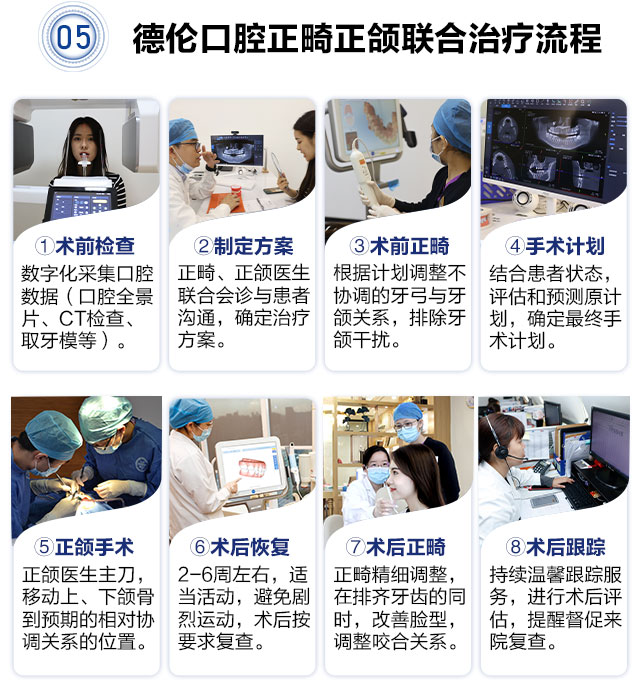 05 德伦口腔正畸正颌联合治疗流程

①术前检查
数字化采集口腔数据（口腔全景片、CT检查、取牙模等）。

②制定方案
正畸、正颌医生联合会诊与患者沟通，确定治疗方案。

③术前正畸
根据计划调整不协调的牙弓与牙颌关系，排除牙颌干扰。

④手术计划
结合患者状态，评估和预测原计划，确定最终手术计划。

⑤正颌手术
正颌医生主刀，移动上、下颌骨到预期的相对协调关系的位置。

⑥术后恢复
2-6周左右，适当活动，避免剧烈运动，术后按要求复查。

⑦术后正畸
正畸精细调整，在排齐牙齿的同时，改善脸型，调整咬合关系。

⑧术后跟踪
持续温馨跟踪服务，进行术后评估，提醒督促来院复查。